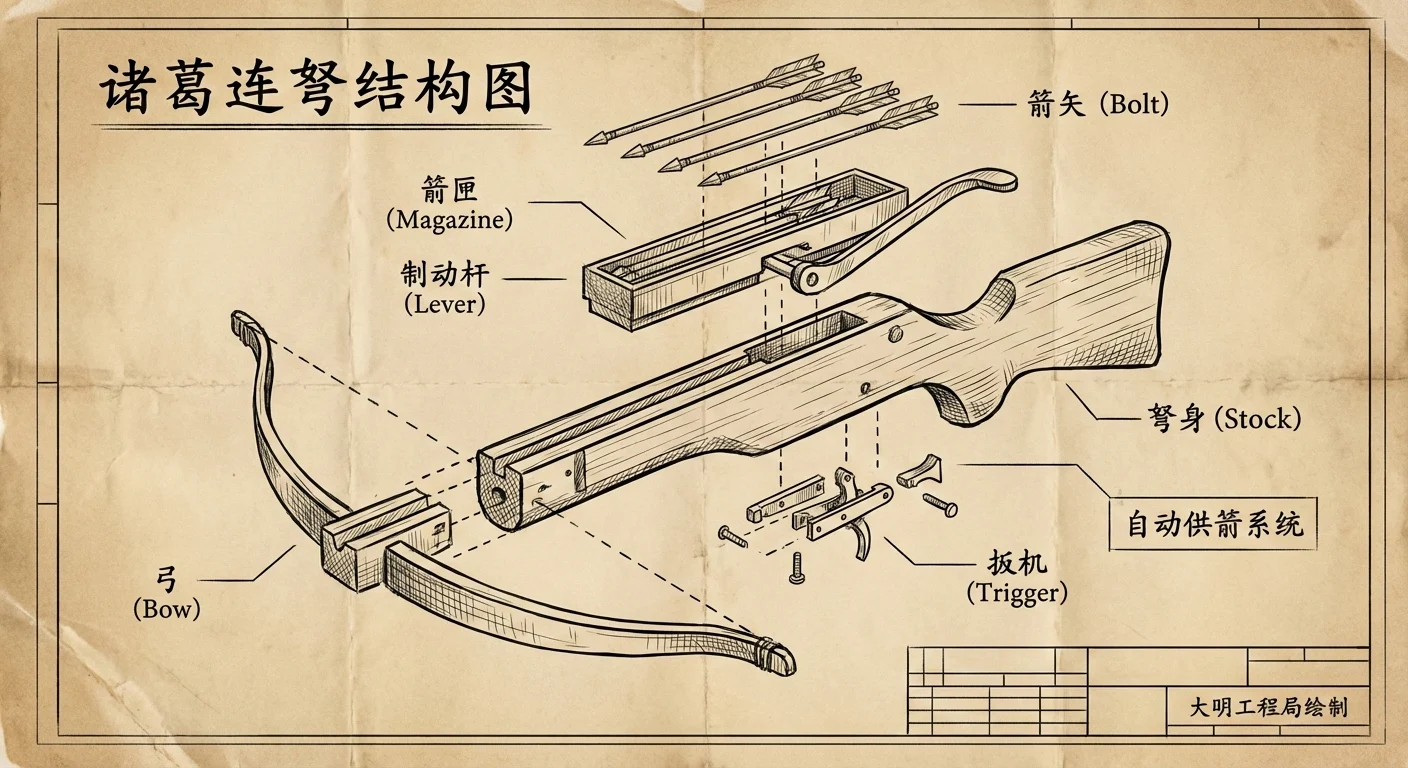 诸葛连弩结构图

箭矢 (Bolt)

箭匣
(Magazine)

制动杆
(Lever)

弩身 (Stock)

自动供箭系统

扳机
(Trigger)

弓
(Bow)

大明工程局绘制